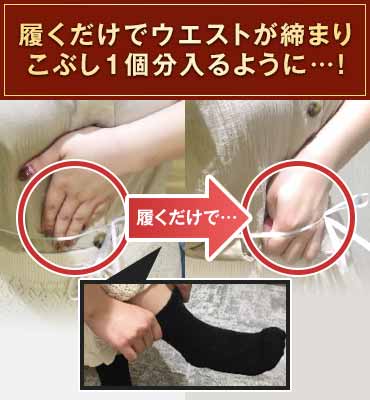 履くだけでウエストが締まり
こぶし1個分入るように…!

履くだけで…